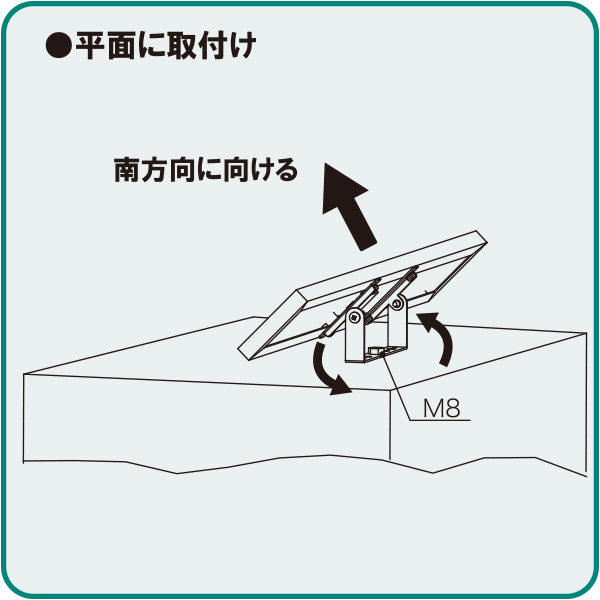 ●平面に取付け

南方向に向ける

M8